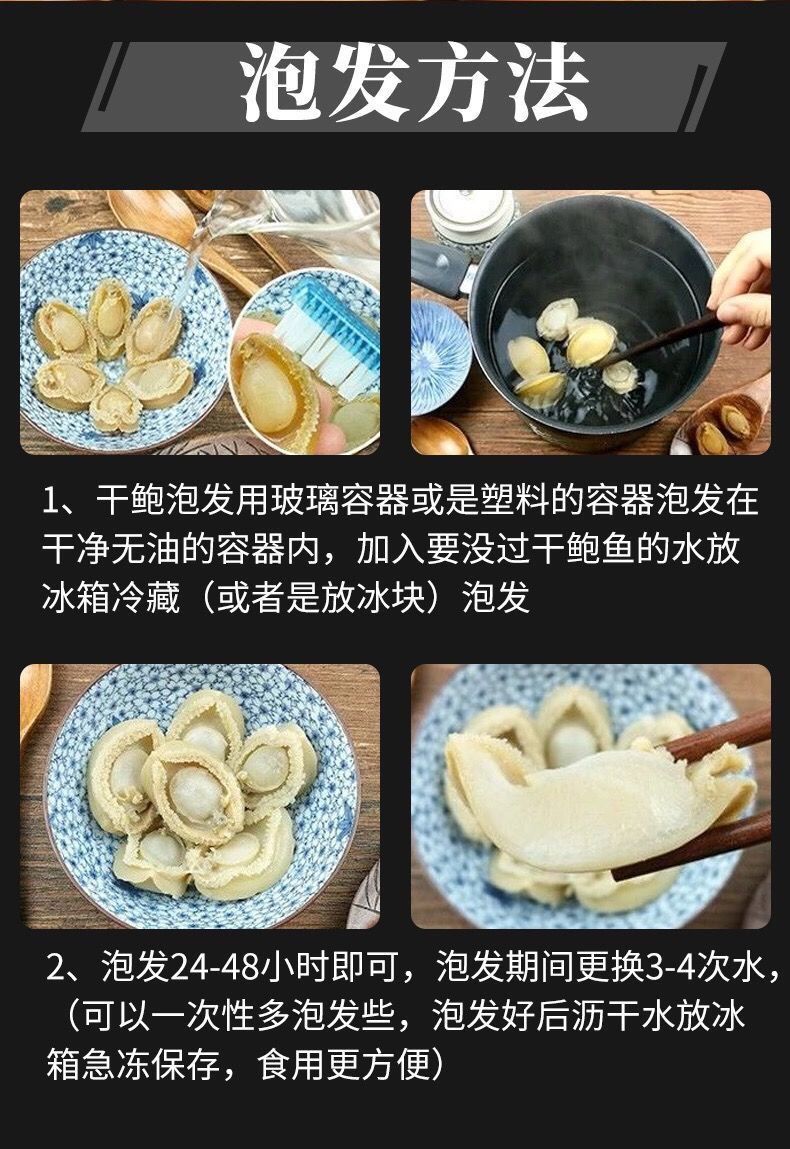 泡发方法

1、干鲍泡发用玻璃容器或是塑料的容器泡发在干净无油的容器内，加入要没过干鲍鱼的水放冰箱冷藏（或者是放冰块）泡发

2、泡发24-48小时即可，泡发期间更换3-4次水，（可以一次性多泡发些，泡发好后沥干水放冰箱急冻保存，食用更方便）